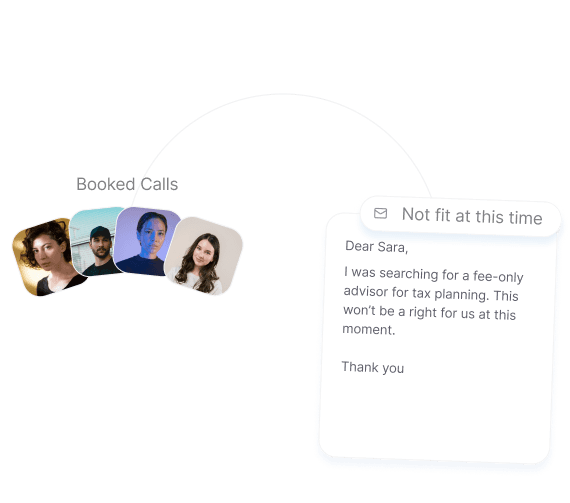 Booked Calls

Not fit at this time

Dear Sara,

I was searching for a fee-only advisor for tax planning. This won't be a right for us at this moment.

Thank you